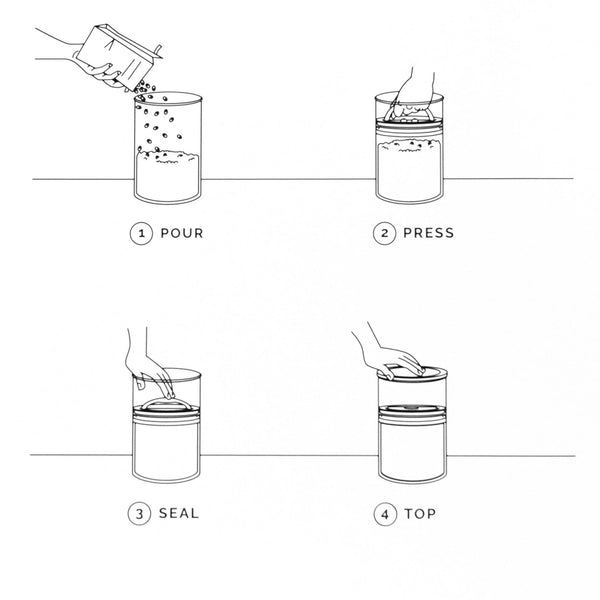 1 POUR

2 PRESS

3 SEAL

4 TOP